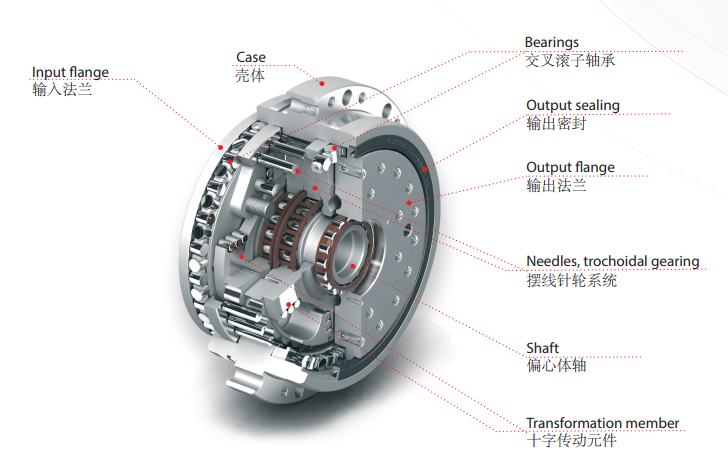 Input flange
输入法兰

Case
壳体

Bearings
交叉滚子轴承

Output sealing
输出密封

Output flange
输出法兰

Needles, trochoidal gearing
摆线针轮系统

Shaft
偏心体轴

Transformation member
十字传动元件